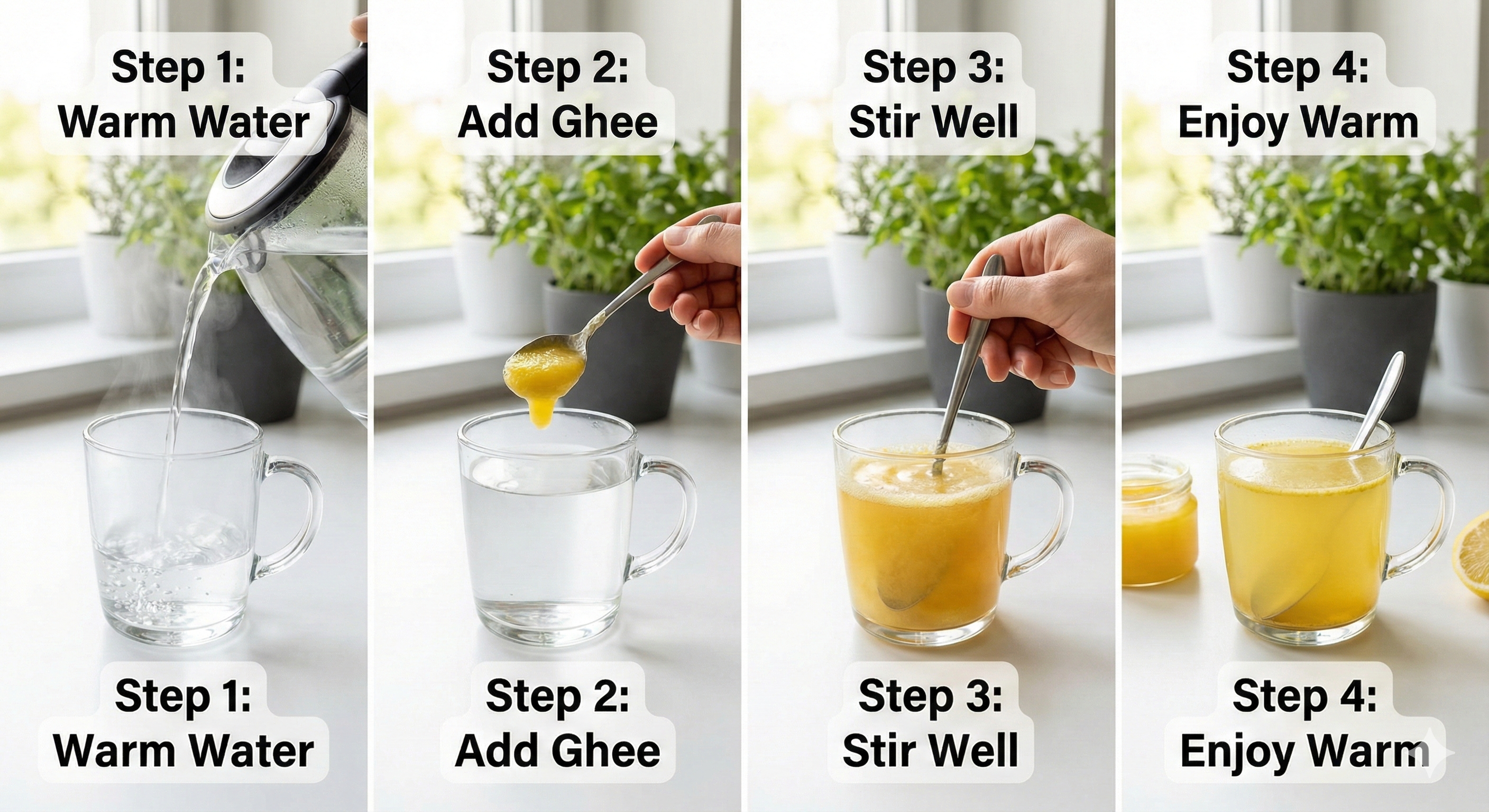 Step 1:
Warm Water

Step 1:
Warm Water

Step 2:
Add Ghee

Step 2:
Add Ghee

Step 3:
Stir Well

Step 3:
Stir Well

Step 4:
Enjoy Warm

Step 4:
Enjoy Warm