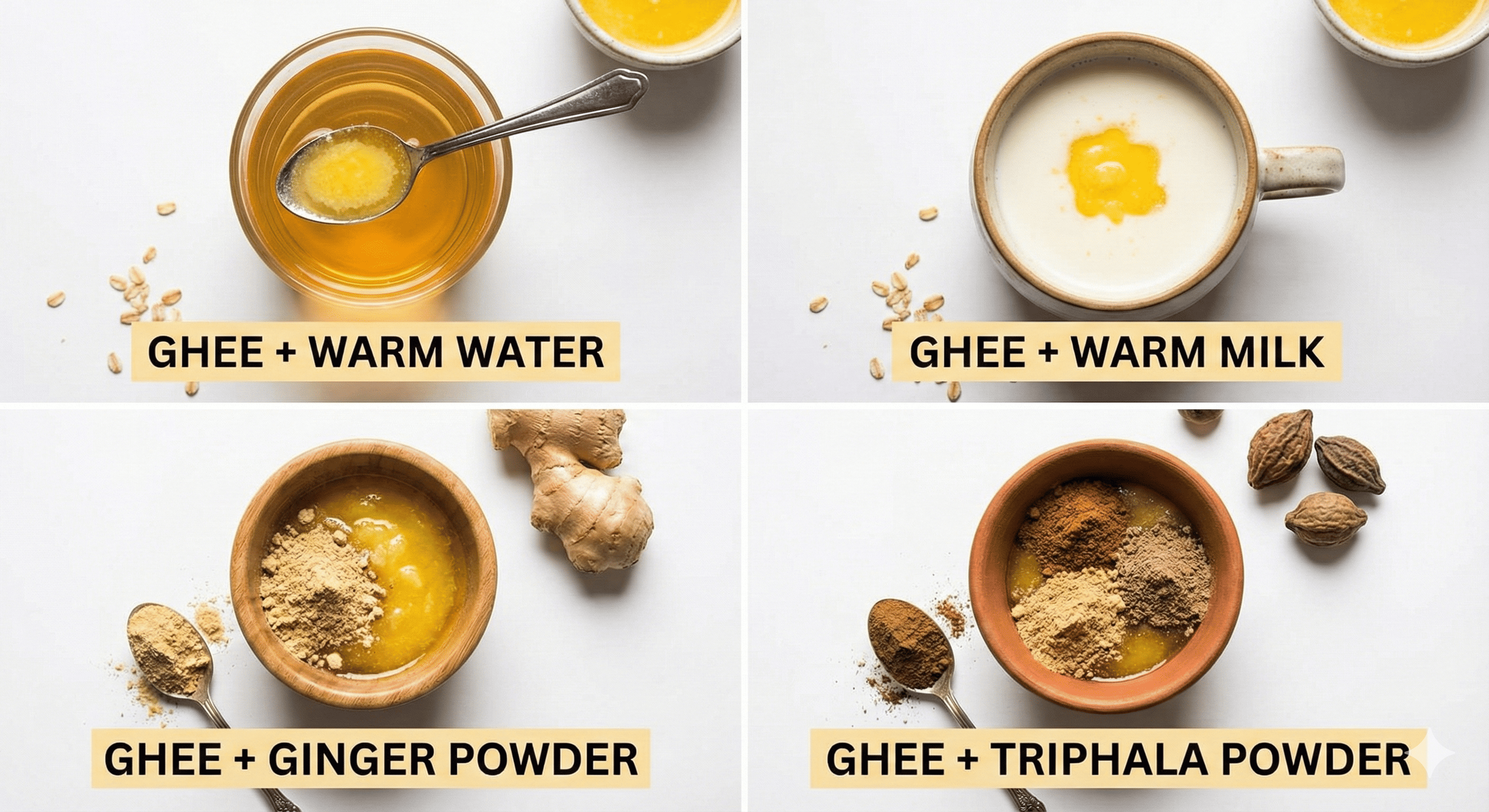 GHEE + WARM WATER

GHEE + WARM MILK

GHEE + GINGER POWDER

GHEE + TRIPHALA POWDER