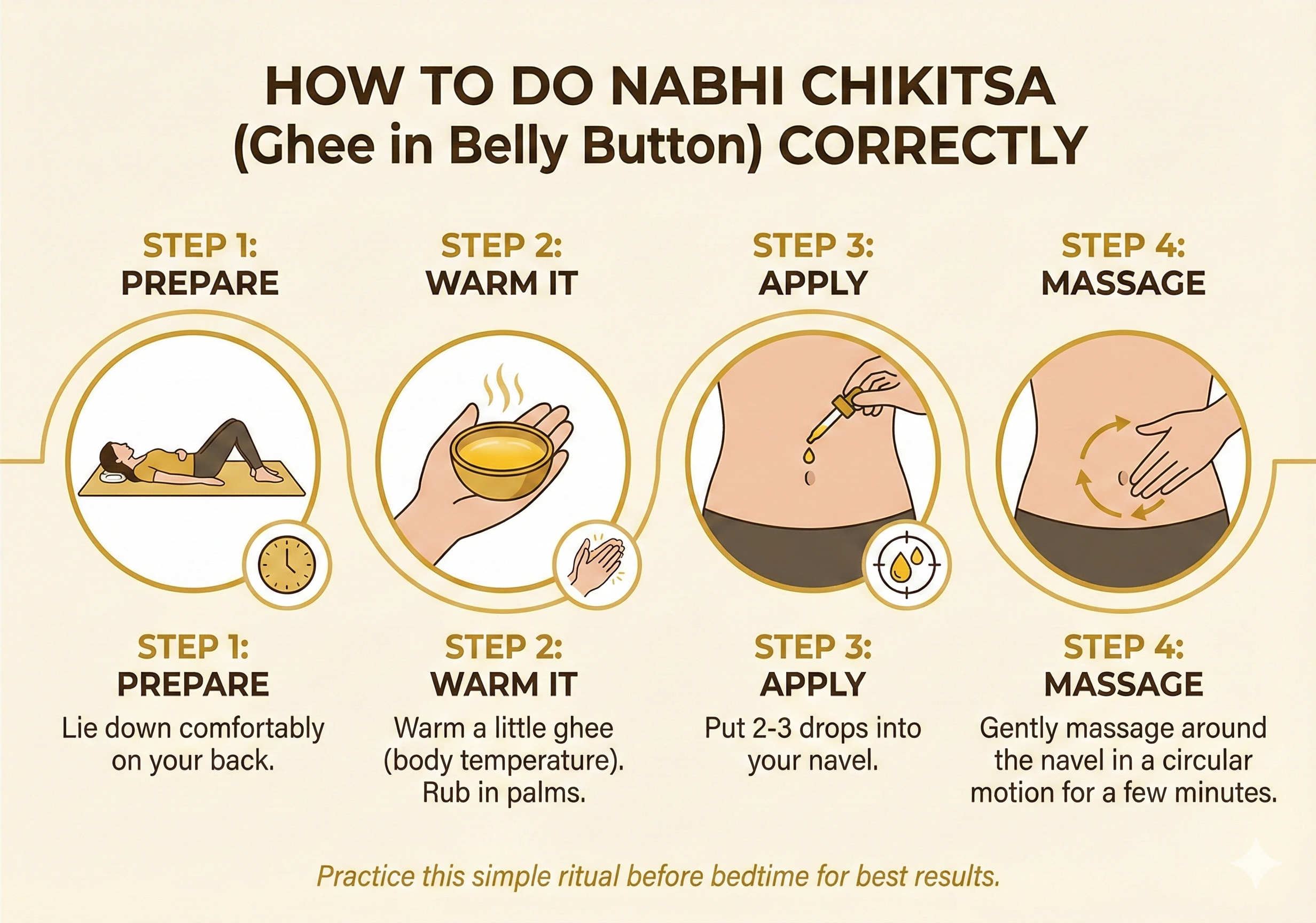 HOW TO DO NABHI CHIKITSA
(Ghee in Belly Button) CORRECTLY

STEP 1:
PREPARE

STEP 2:
WARM IT

STEP 3:
APPLY

STEP 4:
MASSAGE

STEP 1:
PREPARE
Lie down comfortably on your back.

STEP 2:
WARM IT
Warm a little ghee (body temperature). Rub in palms.

STEP 3:
APPLY
Put 2-3 drops into your navel.

STEP 4:
MASSAGE
Gently massage around the navel in a circular motion for a few minutes.

Practice this simple ritual before bedtime for best results.